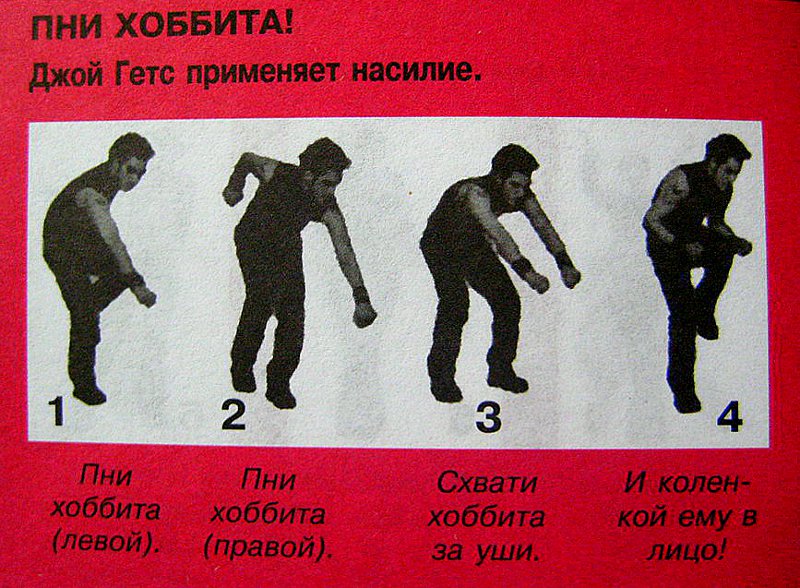 ПНИ ХОББИТА!
Джой Гетс применяет насилие.

1

2

3

4

Пни хоббита (левой).

Пни хоббита (правой).

Схвати хоббита за уши.

И коленкой ему в лицо!